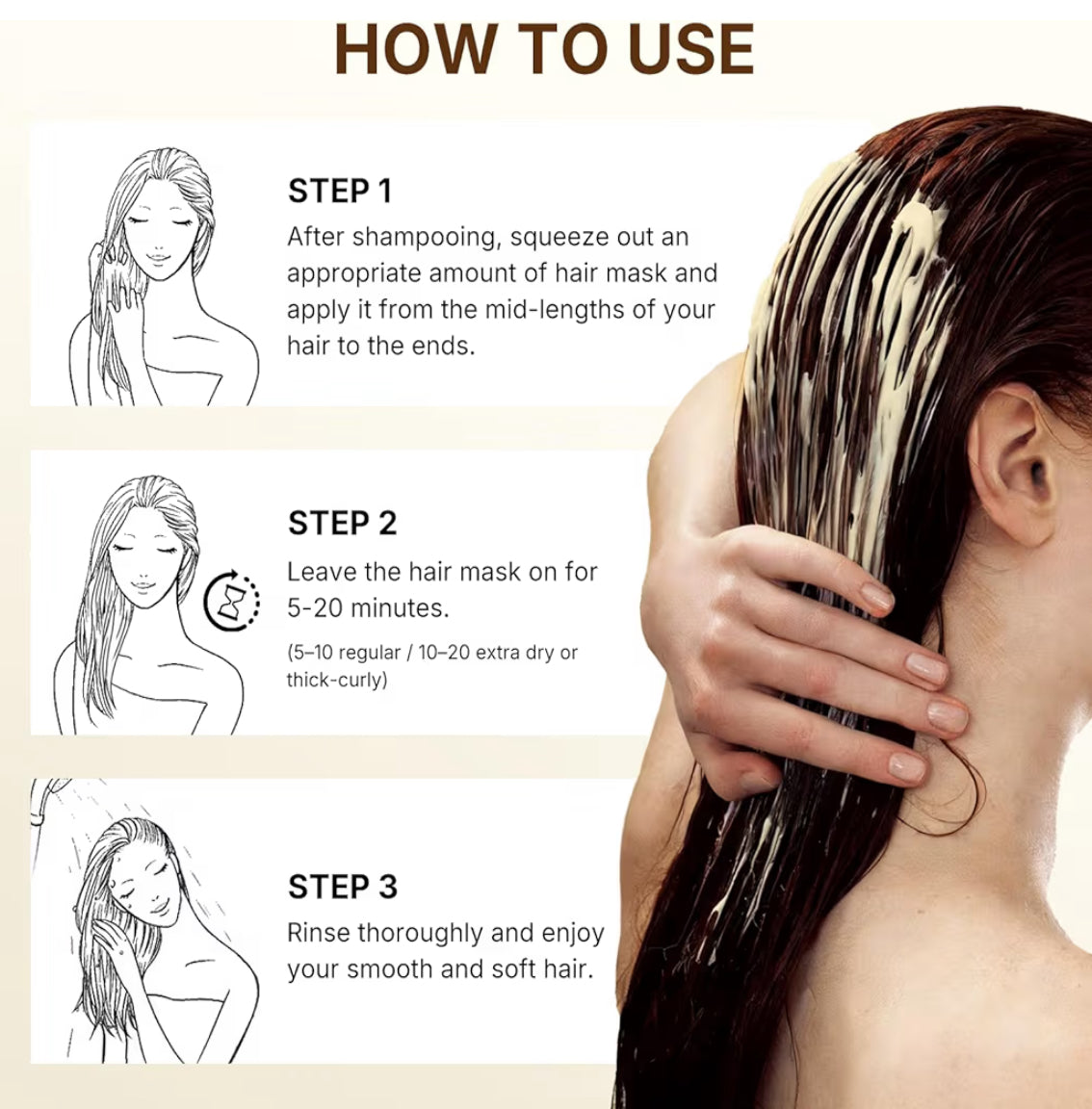 HOW TO USE

STEP 1
After shampooing, squeeze out an appropriate amount of hair mask and apply it from the mid-lengths of your hair to the ends.

STEP 2
Leave the hair mask on for 5-20 minutes.
(5–10 regular / 10–20 extra dry or thick-curly)

STEP 3
Rinse thoroughly and enjoy your smooth and soft hair.